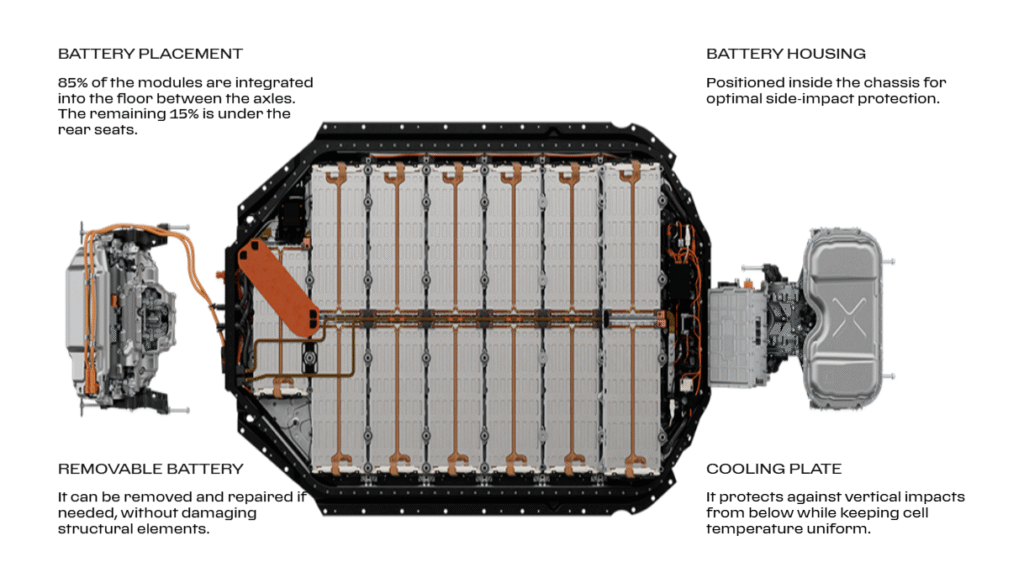 BATTERY PLACEMENT

85% of the modules are integrated into the floor between the axles. The remaining 15% is under the rear seats.

BATTERY HOUSING

Positioned inside the chassis for optimal side-impact protection.

REMOVABLE BATTERY

It can be removed and repaired if needed, without damaging structural elements.

COOLING PLATE

It protects against vertical impacts from below while keeping cell temperature uniform.